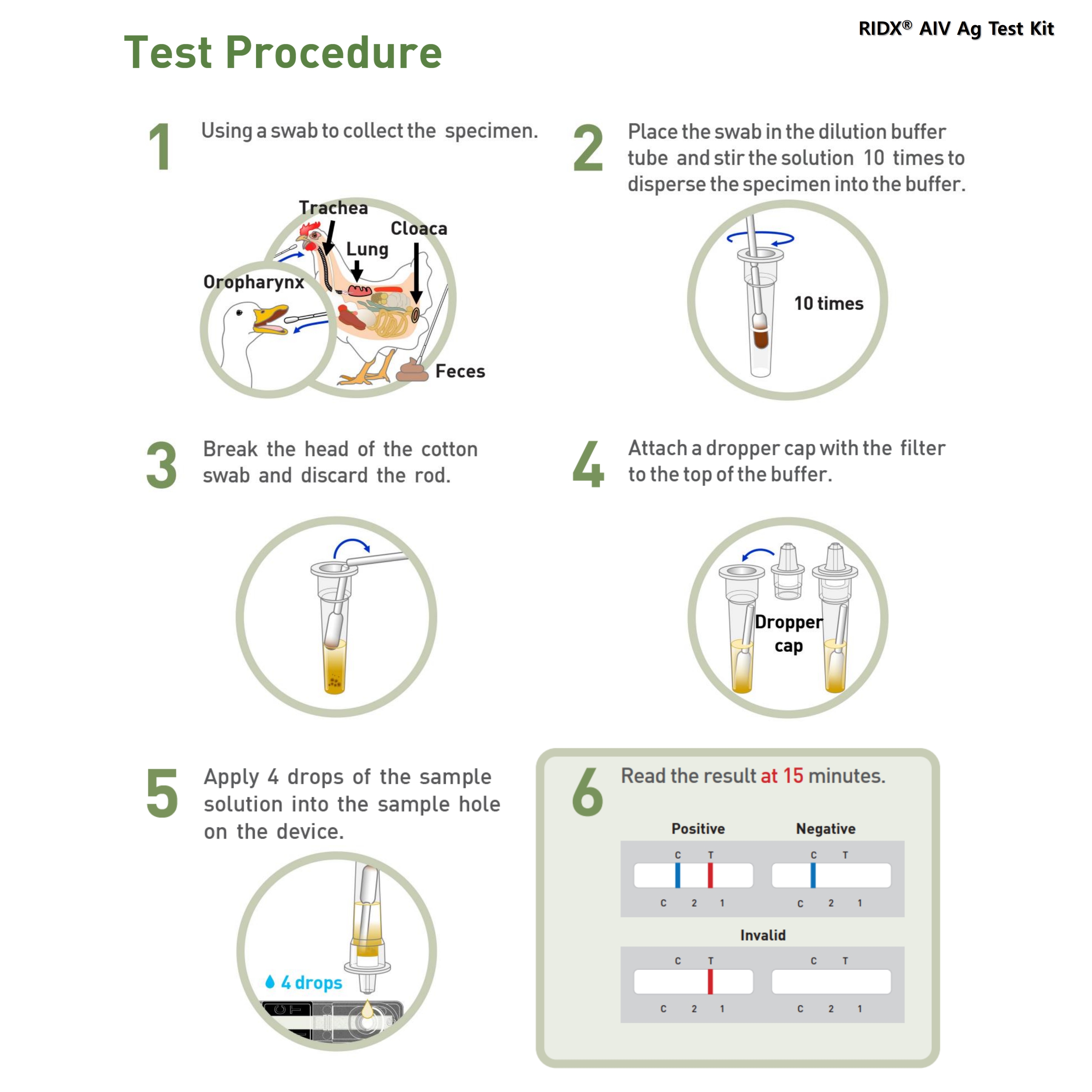 RIDX® AIV Ag Test Kit

Test Procedure

1 Using a swab to collect the specimen.

Trachea
Cloaca
Lung
Oropharynx
Feces

2 Place the swab in the dilution buffer tube and stir the solution 10 times to disperse the specimen into the buffer.

10 times

3 Break the head of the cotton swab and discard the rod.

4 Attach a dropper cap with the filter to the top of the buffer.

Dropper cap

5 Apply 4 drops of the sample solution into the sample hole on the device.

4 drops

6 Read the result at 15 minutes.

Positive
C T
C 2 1

Negative
C T
C 2 1

Invalid
C T
C 2 1
C T
C 2 1